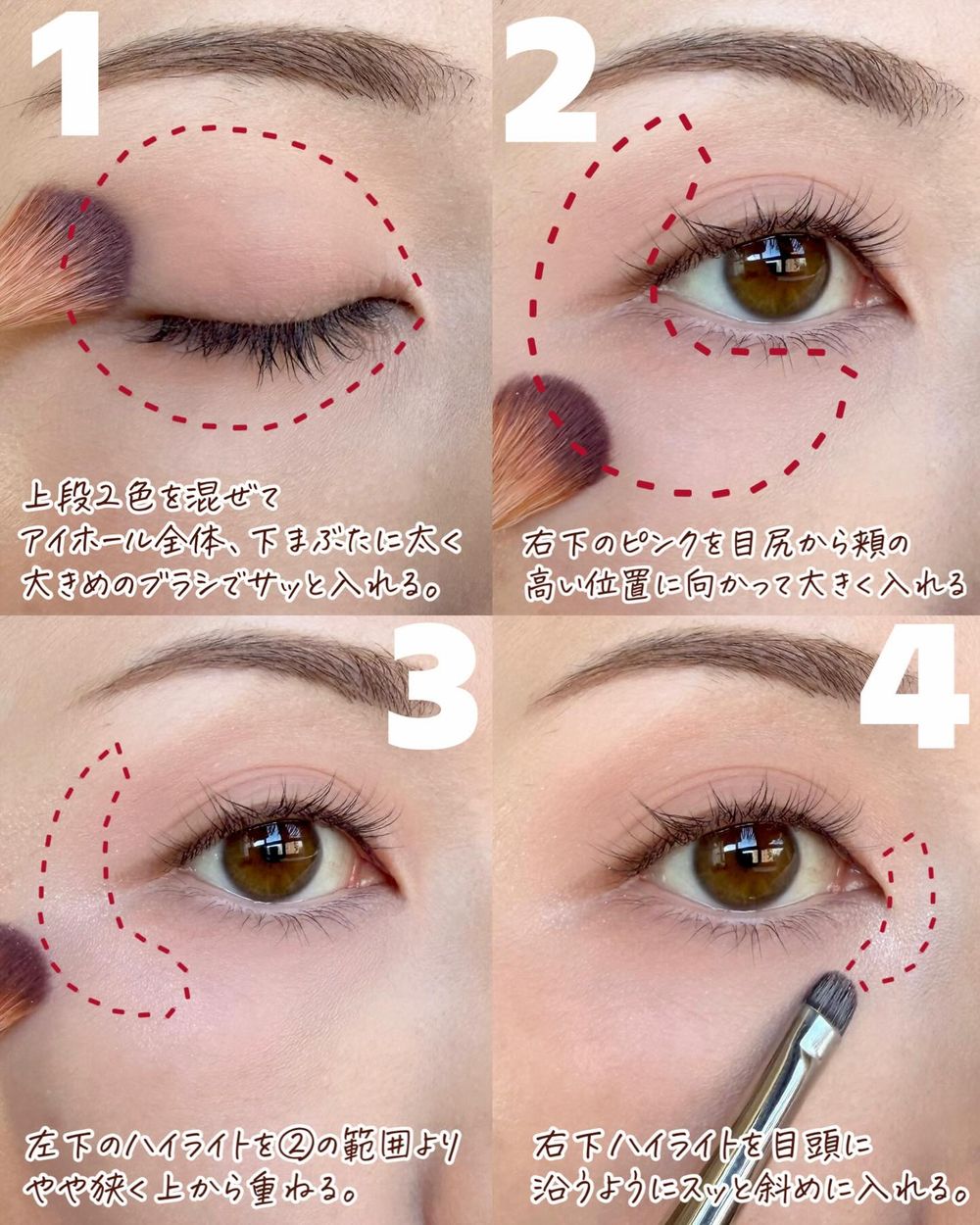 1

上段2色を混ぜて
アイホール全体、下まぶたに太く
大きめのブラシでサッと入れる。

2

右下のピンクを目尻から頬の
高い位置に向かって大きく入れる

3

左下のハイライトを②の範囲より
やや狭く上から重ねる。

4

右下ハイライトを目頭に
沿うようにスッと斜めに入れる。