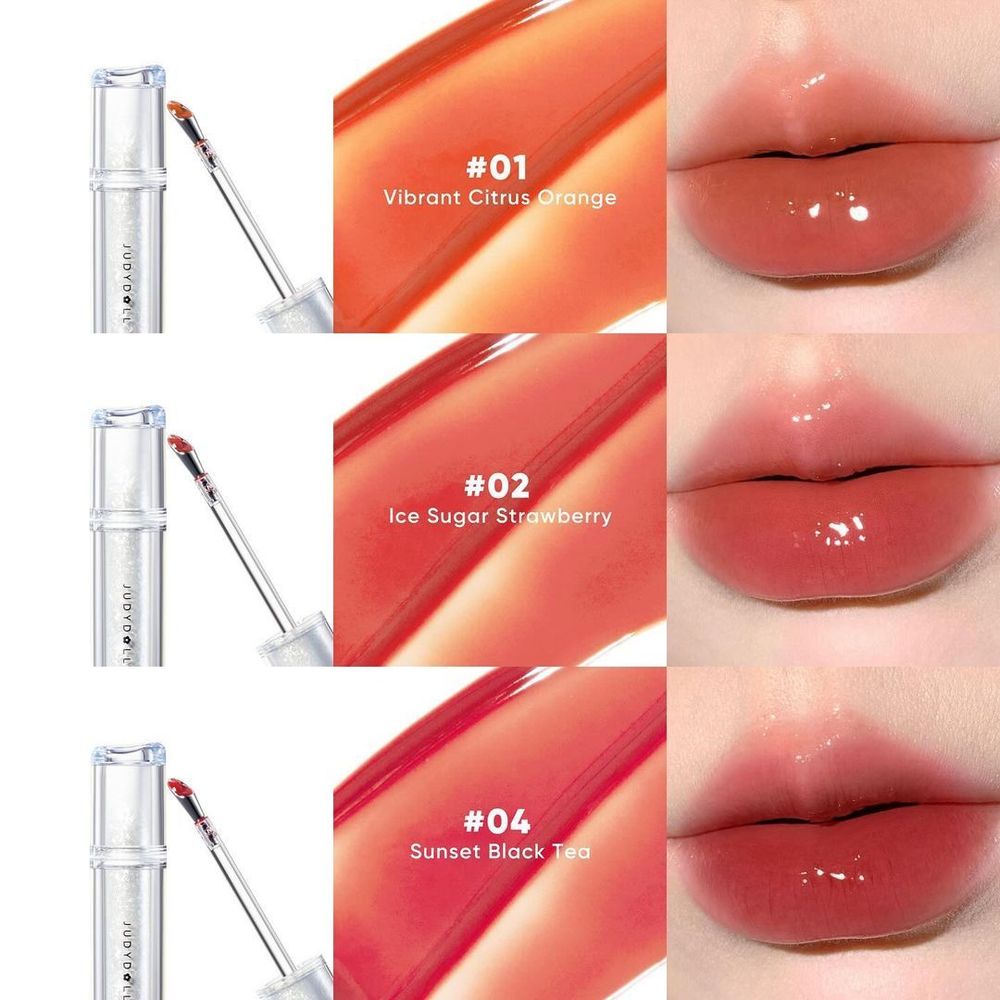 JUDYDOLL

#01
Vibrant Citrus Orange

JUDYDOLL

#02
Ice Sugar Strawberry

JUDYDOLL

#04
Sunset Black Tea