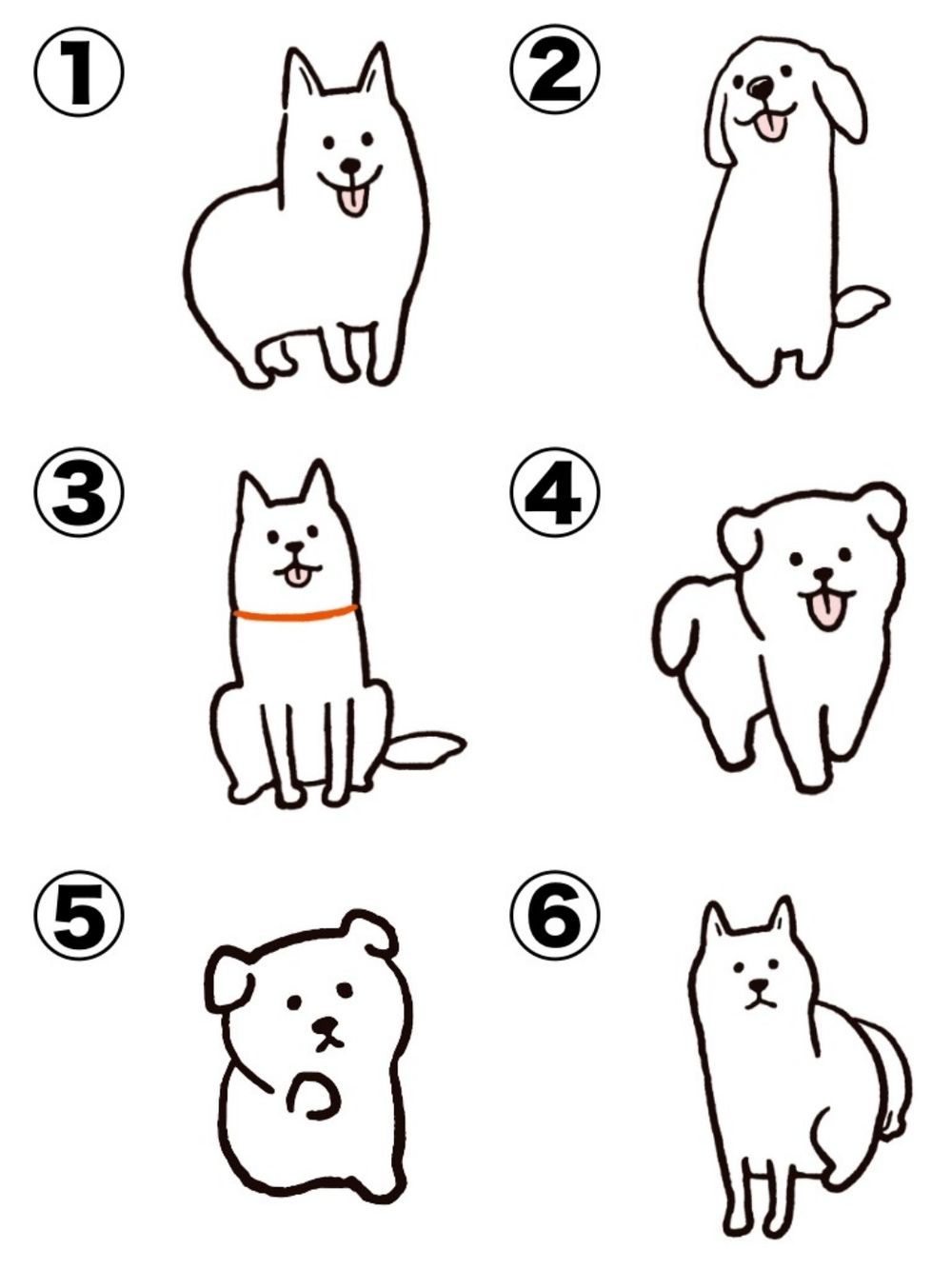 ①

②

③

④

⑤

⑥